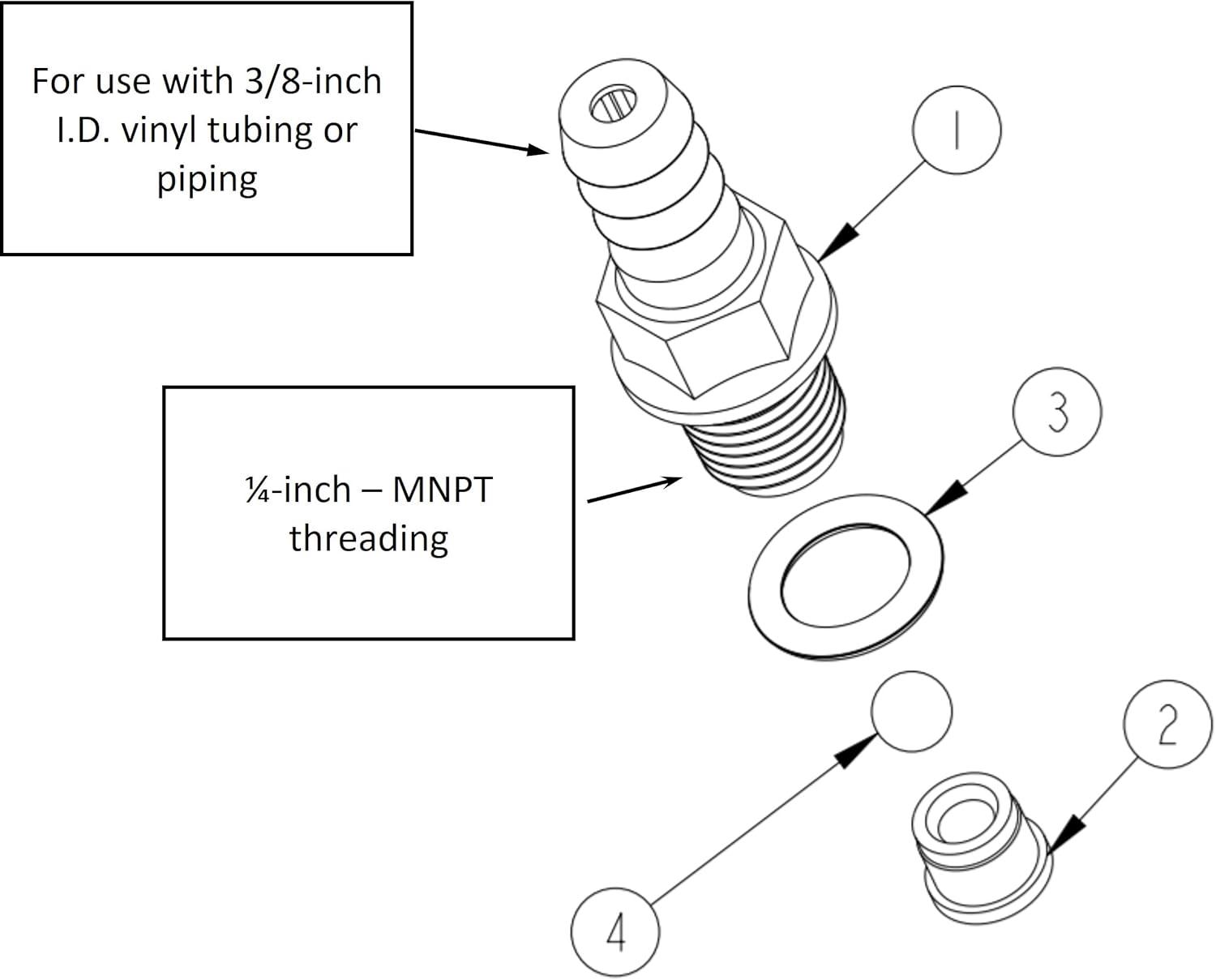 For use with 3/8-inch I.D. vinyl tubing or piping

1

¼-inch – MNPT threading

3

2

4