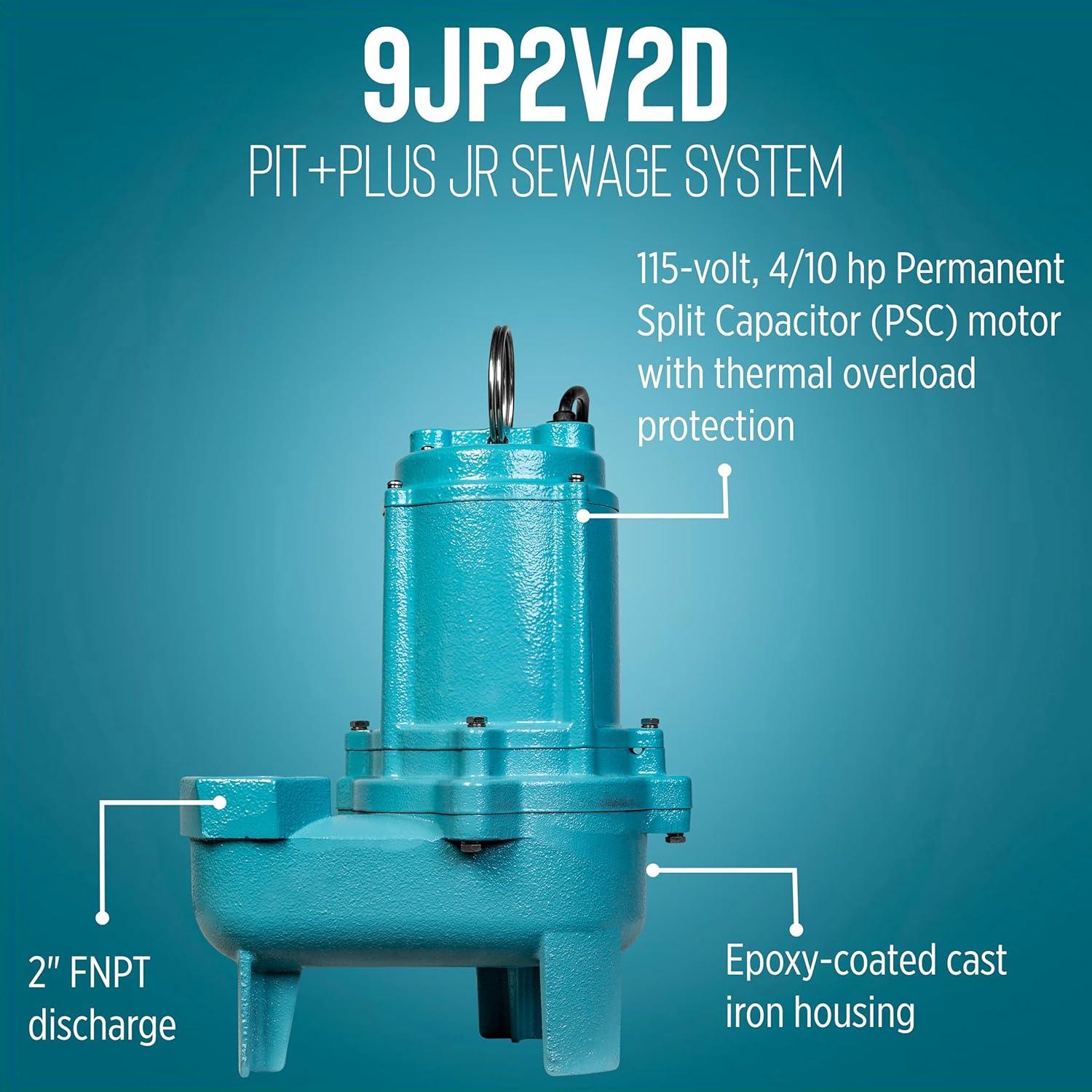 9JP2V2D
PIT+PLUS JR SEWAGE SYSTEM

115-volt, 4/10 hp Permanent Split Capacitor (PSC) motor with thermal overload protection

2" FNPT discharge

Epoxy-coated cast iron housing