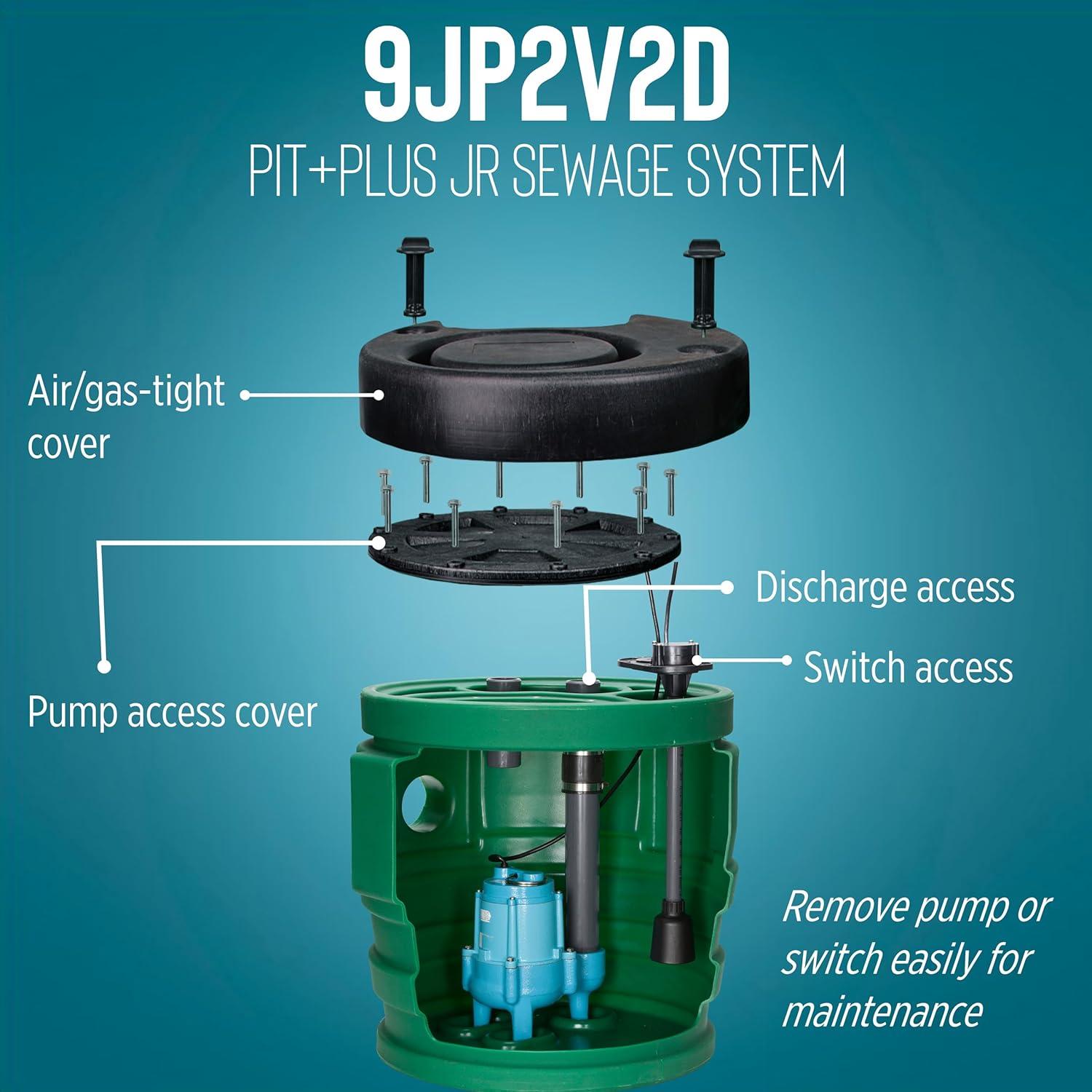 9JP2V2D
PIT+PLUS JR SEWAGE SYSTEM

Air/gas-tight cover

Pump access cover

Discharge access

Switch access

Remove pump or switch easily for maintenance