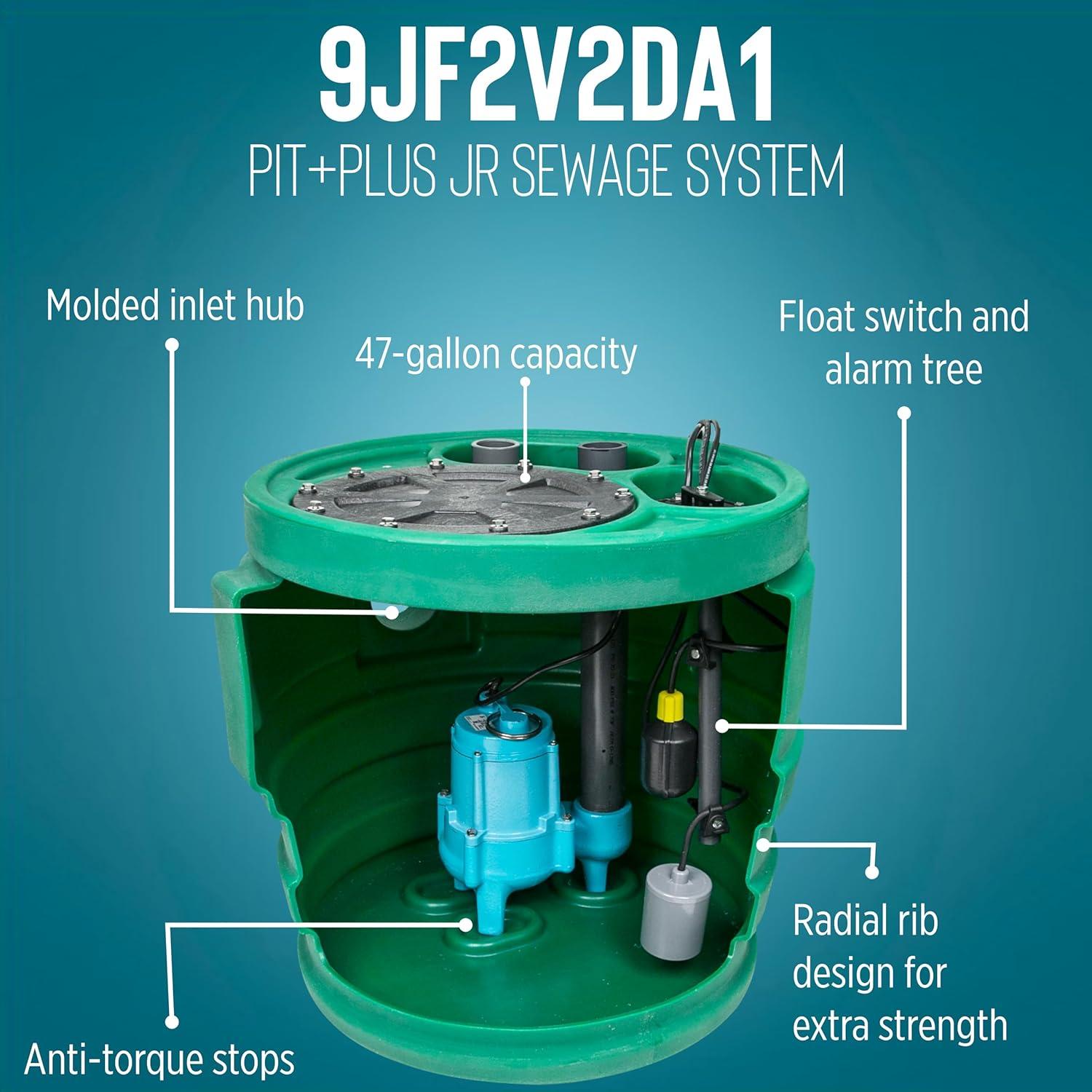 9JF2V2DA1
PIT+PLUS JR SEWAGE SYSTEM

Molded inlet hub

47-gallon capacity

Float switch and alarm tree

Radial rib design for extra strength

Anti-torque stops