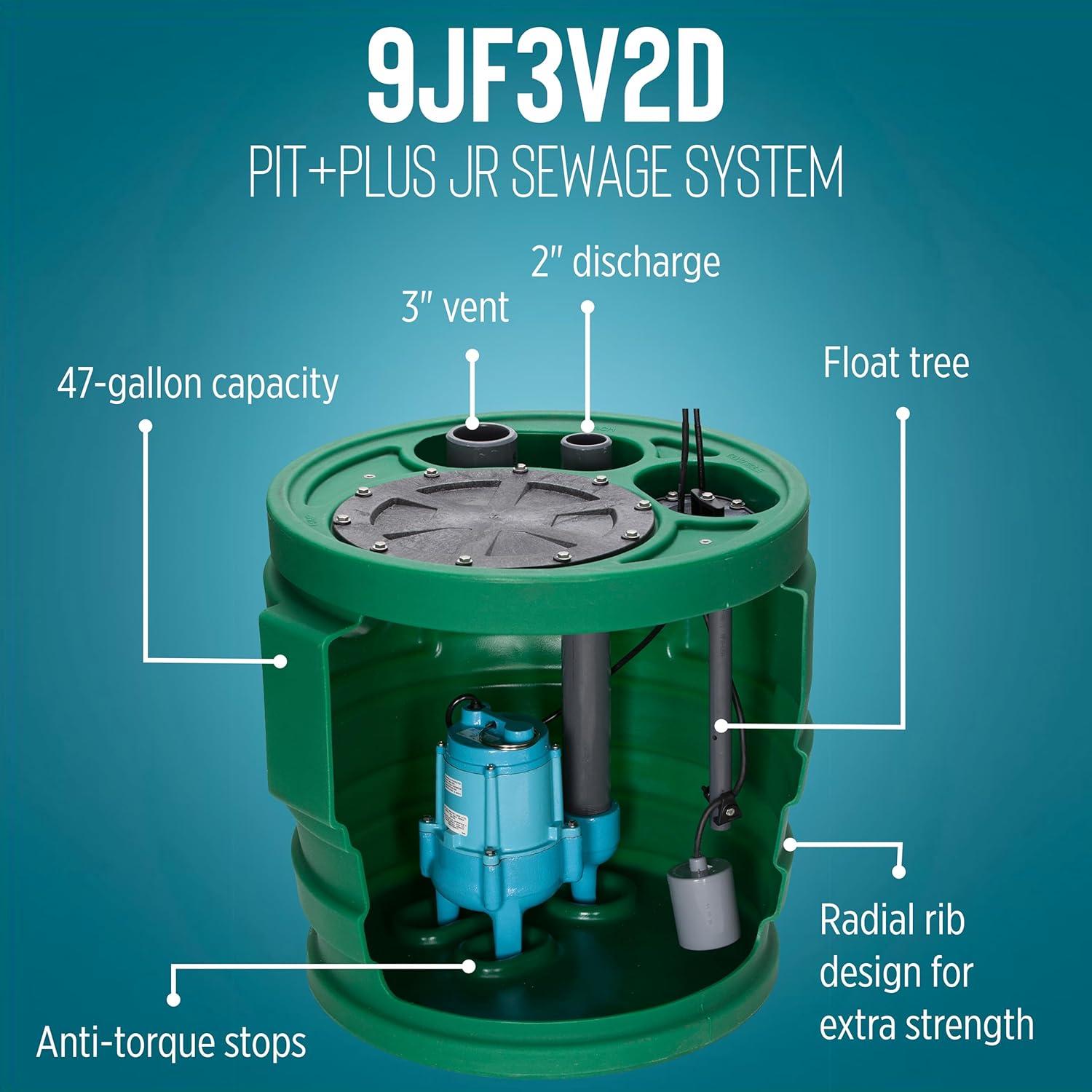 9JF3V2D
PIT+PLUS JR SEWAGE SYSTEM

2" discharge

3" vent

47-gallon capacity

Float tree

Radial rib design for extra strength

Anti-torque stops