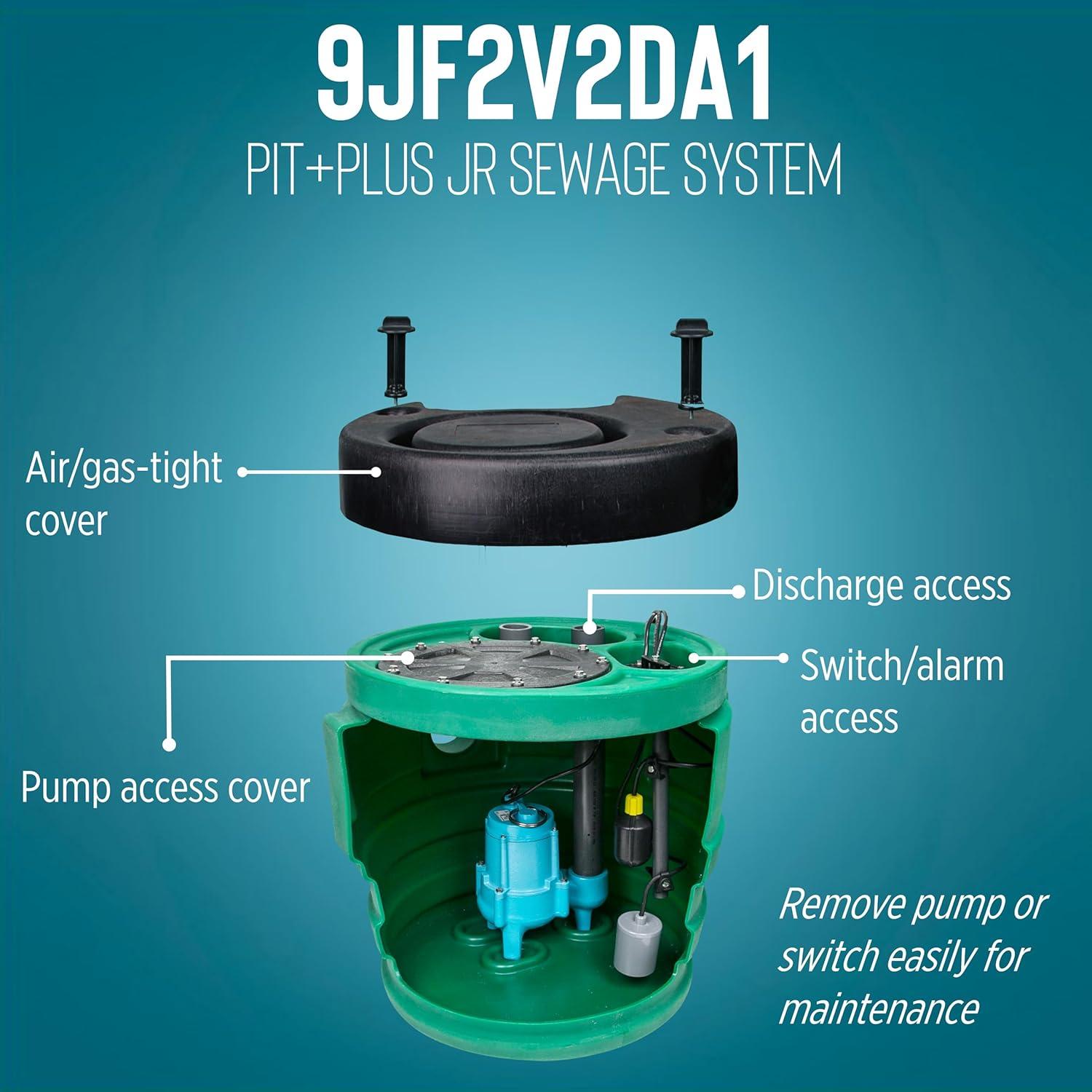 9JF2V2DA1
PIT+PLUS JR SEWAGE SYSTEM

Air/gas-tight cover

Discharge access

Switch/alarm access

Pump access cover

Remove pump or switch easily for maintenance